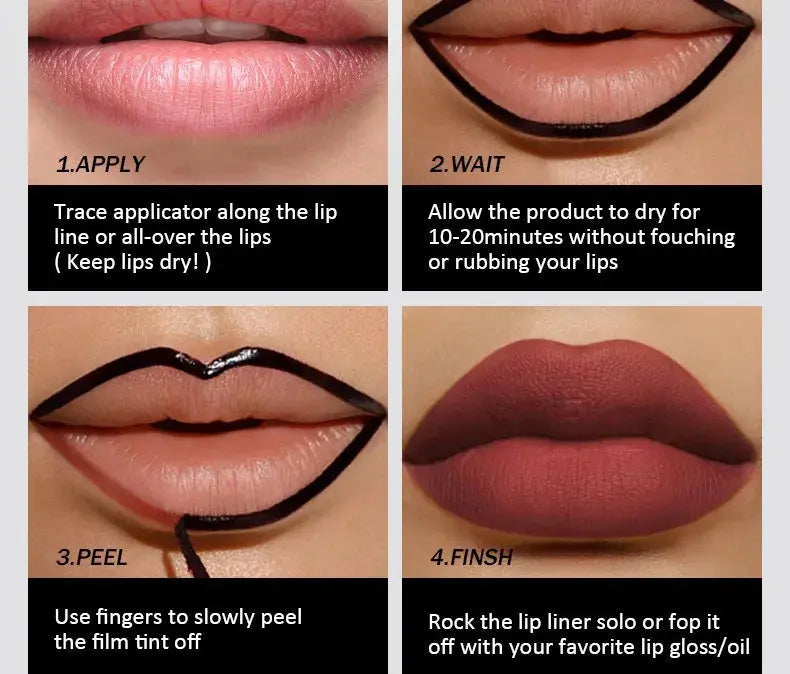 1.APPLY

Trace applicator along the lip line or all-over the lips
( Keep lips dry! )

2.WAIT

Allow the product to dry for 10-20minutes without fouching or rubbing your lips

3.PEEL

Use fingers to slowly peel the film tint off

4.FINSH

Rock the lip liner solo or fop it off with your favorite lip gloss/oil